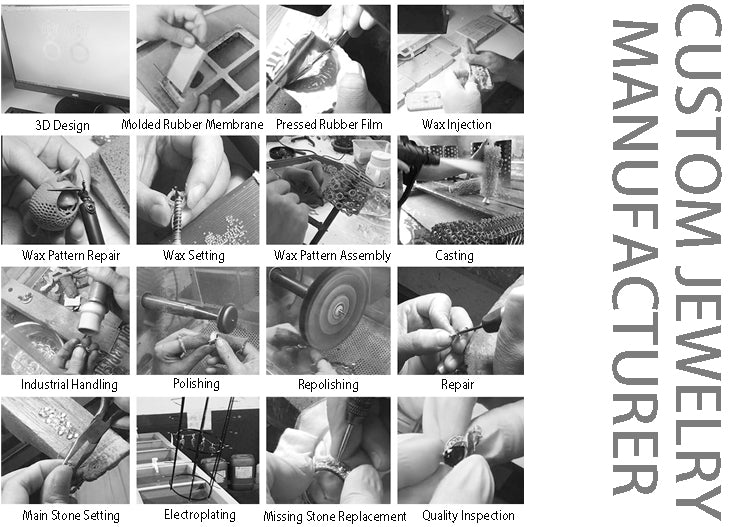 3D Design

Molded Rubber Membrane

Pressed Rubber Film

Wax Injection

Wax Pattern Repair

Wax Setting

Wax Pattern Assembly

Casting

Industrial Handling

Polishing

Repolishing

Repair

Main Stone Setting

Electroplating

Missing Stone Replacement

Quality Inspection

CUSTOM JEWELRY MANUFACTURER